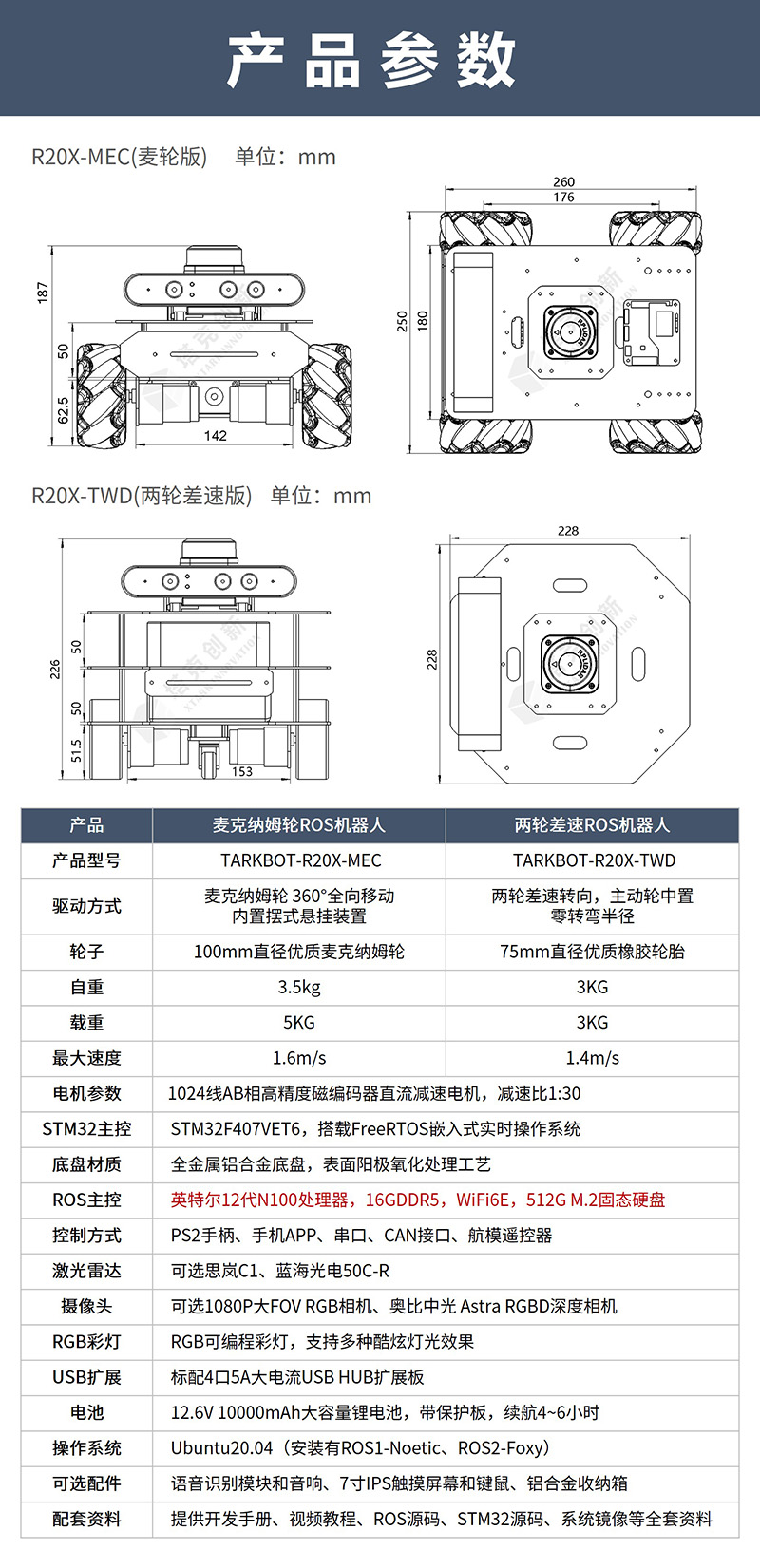 产品参数

R20X-MEC(麦轮版)　单位：mm

187
50
62.5
142
260
176
250
180

R20X-TWD(两轮差速版)　单位：mm

226
50
50
51.5
153
228
228

| 产品 | 麦克纳姆轮ROS机器人 | 两轮差速ROS机器人 |
|---|---|---|
| 产品型号 | TARKBOT-R20X-MEC | TARKBOT-R20X-TWD |
| 驱动方式 | 麦克纳姆轮 360°全向移动 内置摆式悬挂装置 | 两轮差速转向，主动轮中置 零转弯半径 |
| 轮子 | 100mm直径优质麦克纳姆轮 | 75mm直径优质橡胶轮胎 |
| 自重 | 3.5kg | 3KG |
| 载重 | 5KG | 3KG |
| 最大速度 | 1.6m/s | 1.4m/s |
| 电机参数 | 1024线AB相高精度磁编码器直流减速电机，减速比1:30 | |
| STM32主控 | STM32F407VET6，搭载FreeRTOS嵌入式实时操作系统 | |
| 底盘材质 | 全金属铝合金底盘，表面阳极氧化处理工艺 | |
| ROS主控 | 英特尔12代N100处理器，16GDDR5，WiFi6E，512G M.2固态硬盘 | |
| 控制方式 | PS2手柄、手机APP、串口、CAN接口、航模遥控器 | |
| 激光雷达 | 可选思岚C1、蓝海光电50C-R | |
| 摄像头 | 可选1080P大FOV RGB相机、奥比中光 Astra RGBD深度相机 | |
| RGB彩灯 | RGB可编程彩灯，支持多种酷炫灯光效果 | |
| USB扩展 | 标配4口5A大电流USB HUB扩展板 | |
| 电池 | 12.6V 10000mAh大容量锂电池，带保护板，续航4~6小时 | |
| 操作系统 | Ubuntu20.04（安装有ROS1-Noetic、ROS2-Foxy） | |
| 可选配件 | 语音识别模块和音响、7寸IPS触摸屏幕和键鼠、铝合金收纳箱 | |
| 配套资料 | 提供开发手册、视频教程、ROS源码、STM32源码、系统镜像等全套资料 | |