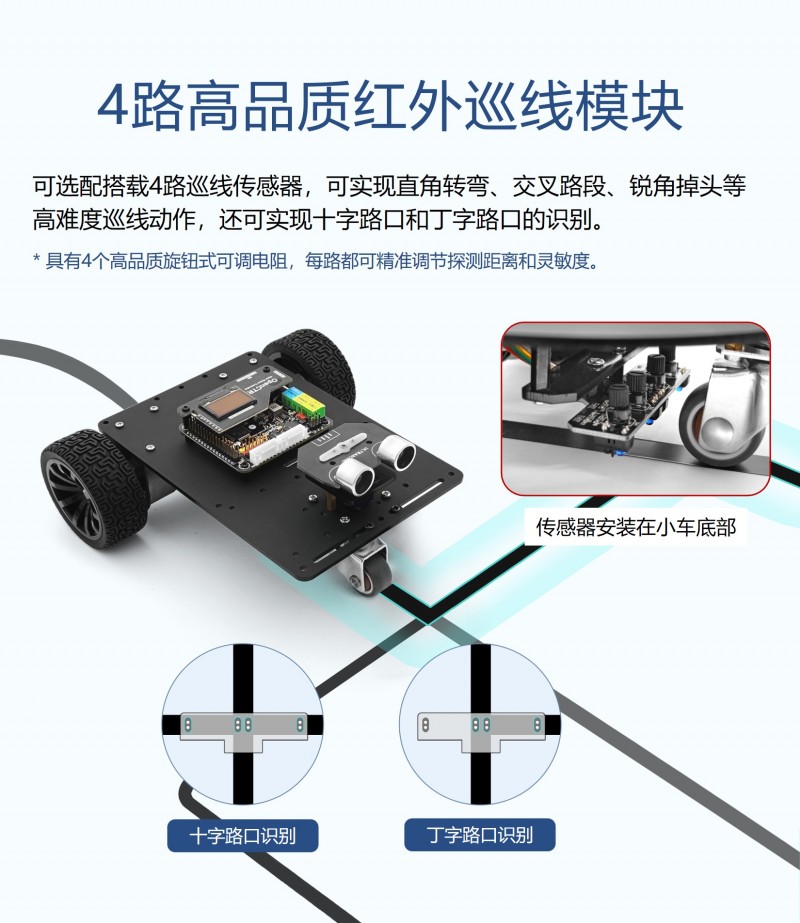 4路高品质红外巡线模块

可选配搭载4路巡线传感器，可实现直角转弯、交叉路段、锐角掉头等高难度巡线动作，还可实现十字路口和丁字路口的识别。

* 具有4个高品质旋钮式可调电阻，每路都可精准调节探测距离和灵敏度。

传感器安装在小车底部

十字路口识别

丁字路口识别