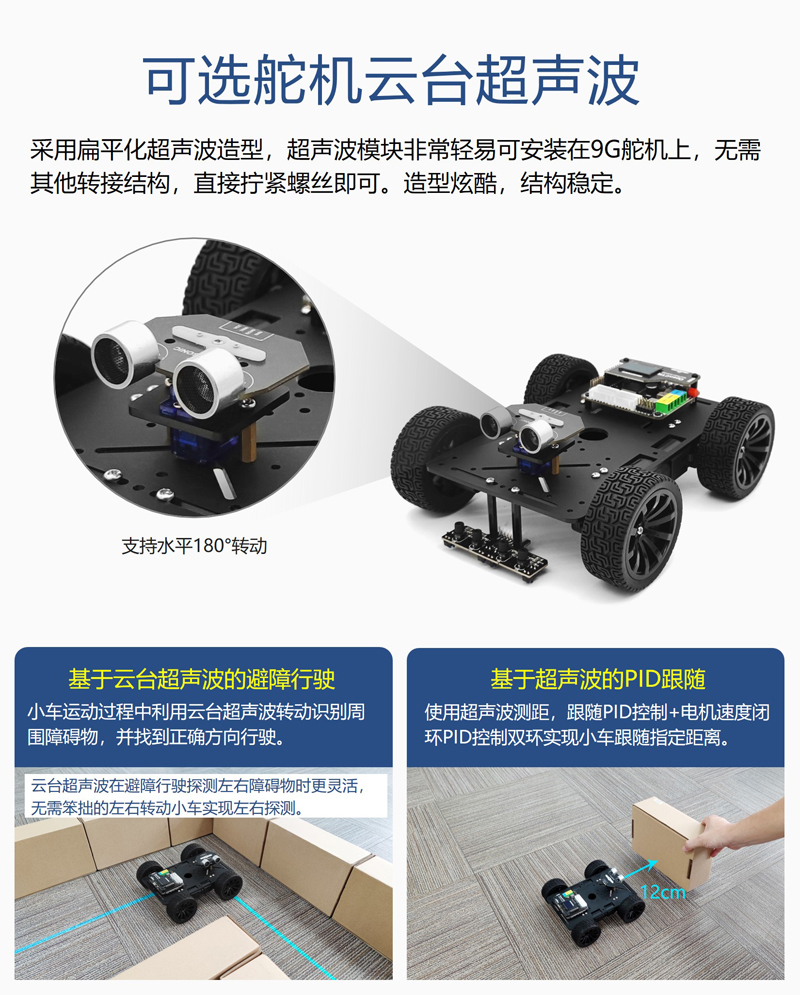 可选舵机云台超声波

采用扁平化超声波造型，超声波模块非常轻易可安装在9G舵机上，无需其他转接结构，直接拧紧螺丝即可。造型炫酷，结构稳定。

支持水平180°转动

基于云台超声波的避障行驶

小车运动过程中利用云台超声波转动识别周围障碍物，并找到正确方向行驶。

云台超声波在避障行驶探测左右障碍物时更灵活，无需笨拙的左右转动小车实现左右探测。

基于超声波的PID跟随

使用超声波测距，跟随PID控制+电机速度闭环PID控制双环实现小车跟随指定距离。

12cm